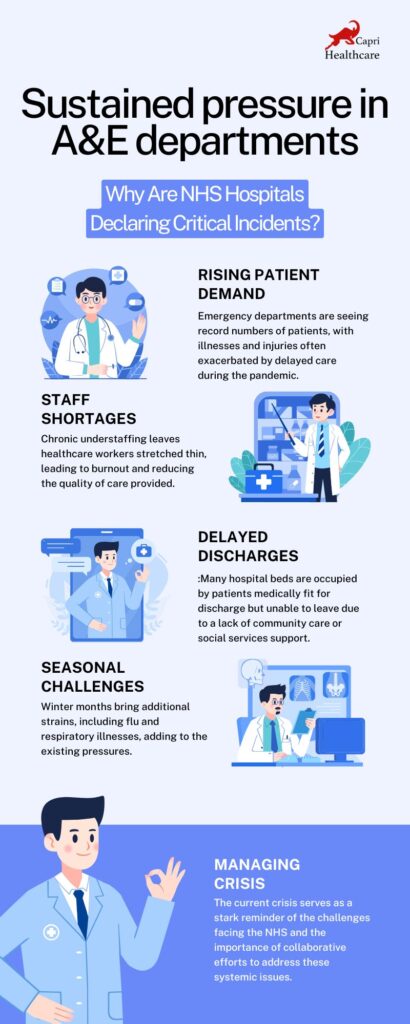 Capri Healthcare

Sustained pressure in A&E departments

Why Are NHS Hospitals Declaring Critical Incidents?

RISING PATIENT DEMAND

Emergency departments are seeing record numbers of patients, with illnesses and injuries often exacerbated by delayed care during the pandemic.

STAFF SHORTAGES

Chronic understaffing leaves healthcare workers stretched thin, leading to burnout and reducing the quality of care provided.

DELAYED DISCHARGES

:Many hospital beds are occupied by patients medically fit for discharge but unable to leave due to a lack of community care or social services support.

SEASONAL CHALLENGES

Winter months bring additional strains, including flu and respiratory illnesses, adding to the existing pressures.

MANAGING CRISIS

The current crisis serves as a stark reminder of the challenges facing the NHS and the importance of collaborative efforts to address these systemic issues.